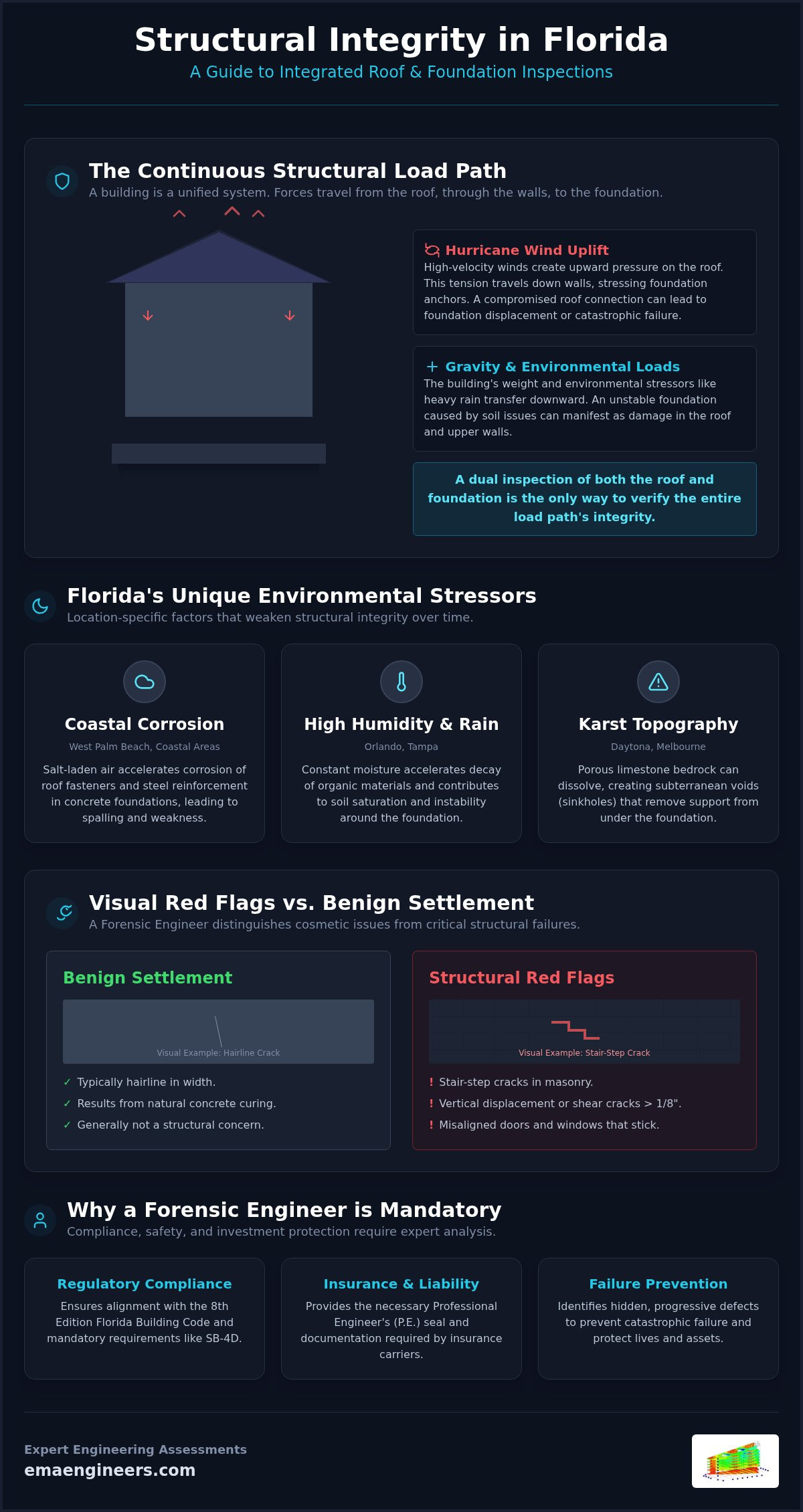 Structural Integrity in Florida
A Guide to Integrated Roof & Foundation Inspections

The Continuous Structural Load Path
A building is a unified system. Forces travel from the roof, through the walls, to the foundation.

Hurricane Wind Uplift
High-velocity winds create upward pressure on the roof. This tension travels down walls, stressing foundation anchors. A compromised roof connection can lead to foundation displacement or catastrophic failure.

Gravity & Environmental Loads
The building's weight and environmental stressors like heavy rain transfer downward. An unstable foundation caused by soil issues can manifest as damage in the roof and upper walls.

A dual inspection of both the roof and foundation is the only way to verify the entire load path's integrity.

Florida's Unique Environmental Stressors
Location-specific factors that weaken structural integrity over time.

Coastal Corrosion
West Palm Beach, Coastal Areas
Salt-laden air accelerates corrosion of roof fasteners and steel reinforcement in concrete foundations, leading to spalling and weakness.

High Humidity & Rain
Orlando, Tampa
Constant moisture accelerates decay of organic materials and contributes to soil saturation and instability around the foundation.

Karst Topography
Daytona, Melbourne
Porous limestone bedrock can dissolve, creating subterranean voids (sinkholes) that remove support from under the foundation.

Visual Red Flags vs. Benign Settlement
A Forensic Engineer distinguishes cosmetic issues from critical structural failures.

Benign Settlement
Visual Example: Hairline Crack
✓ Typically hairline in width.
✓ Results from natural concrete curing.
✓ Generally not a structural concern.

Structural Red Flags
Visual Example: Stair-Step Crack
! Stair-step cracks in masonry.
! Vertical displacement or shear cracks > 1/8".
! Misaligned doors and windows that stick.

Why a Forensic Engineer is Mandatory
Compliance, safety, and investment protection require expert analysis.

Regulatory Compliance
Ensures alignment with the 8th Edition Florida Building Code and mandatory requirements like SB-4D.

Insurance & Liability
Provides the necessary Professional Engineer's (P.E.) seal and documentation required by insurance carriers.

Failure Prevention
Identifies hidden, progressive defects to prevent catastrophic failure and protect lives and assets.

Expert Engineering Assessments
emaengineers.com